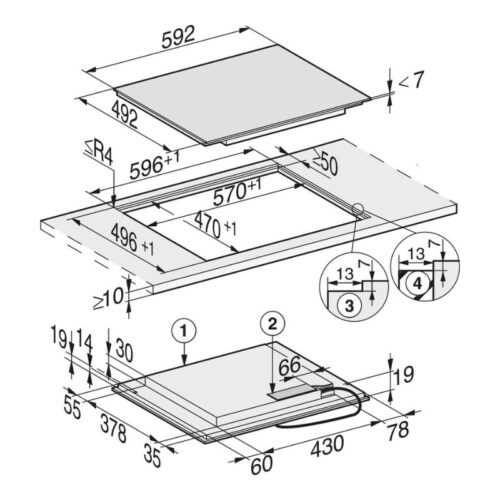 592
< 7
492
≤R4
$596^{+1}$
≥50
$570^{+1}$
$470^{+1}$
$496^{+1}$
≥10
13
7
3
13
7
4
1
2
19
14
30
66
19
55
378
35
60
430
78