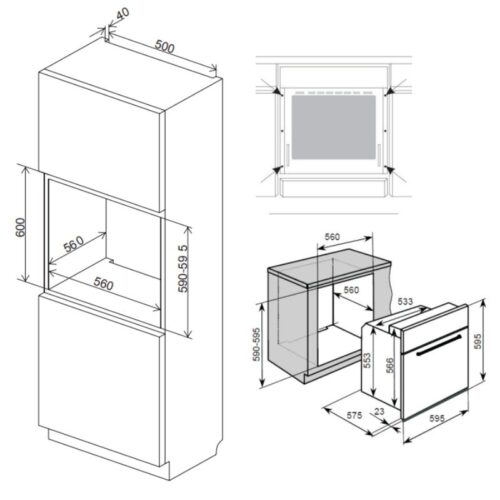 40
500
600
560
560
590-59.5
560
560
533
590-595
553
566
595
575
23
595